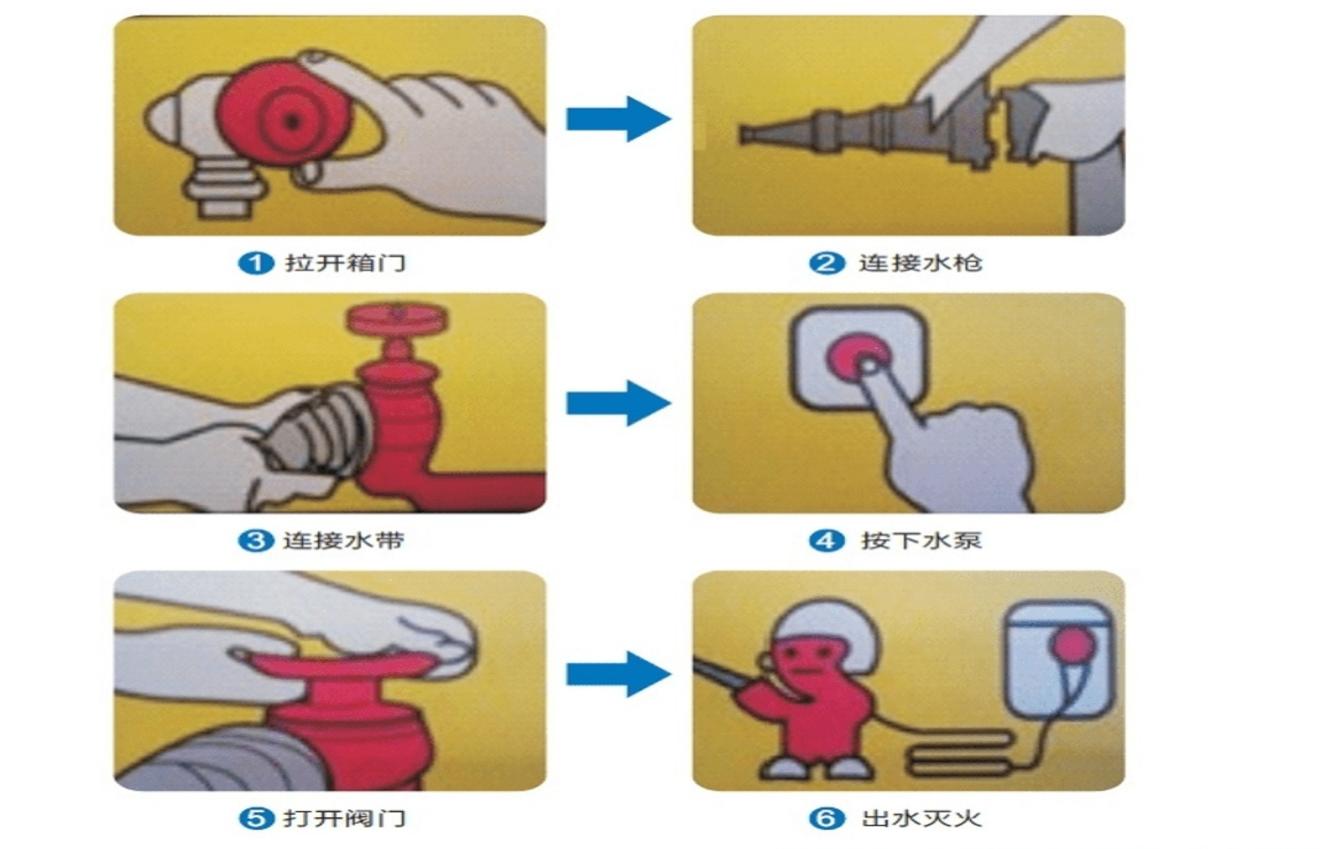 1 拉开箱门

2 连接水枪

3 连接水带

4 按下水泵

5 打开阀门

6 出水灭火